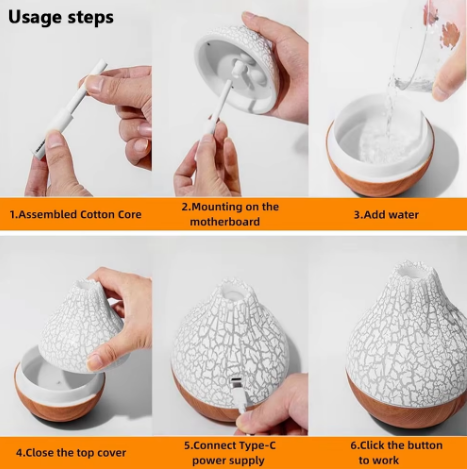 Usage steps

1.Assembled Cotton Core

2.Mounting on the motherboard

3.Add water

4.Close the top cover

5.Connect Type-C power supply

6.Click the button to work