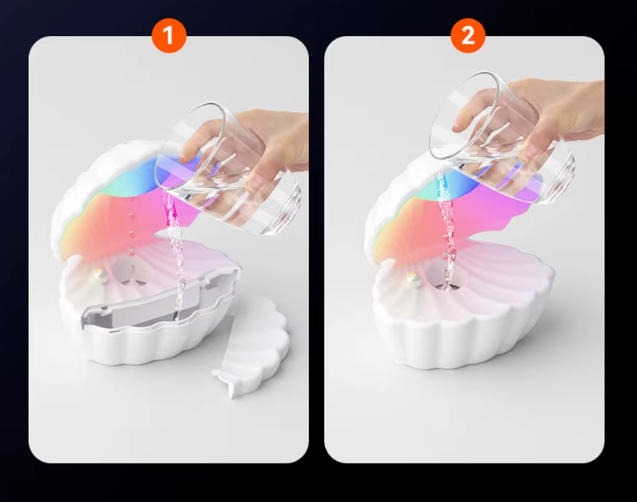 1

2