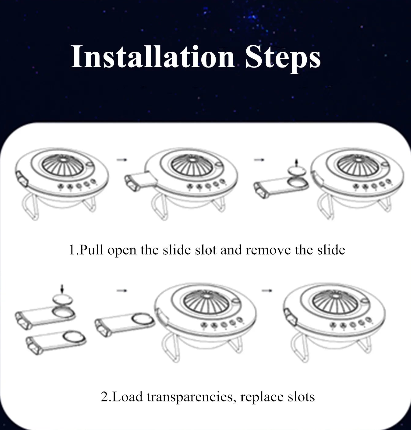 Installation Steps

1.Pull open the slide slot and remove the slide

2.Load transparencies, replace slots